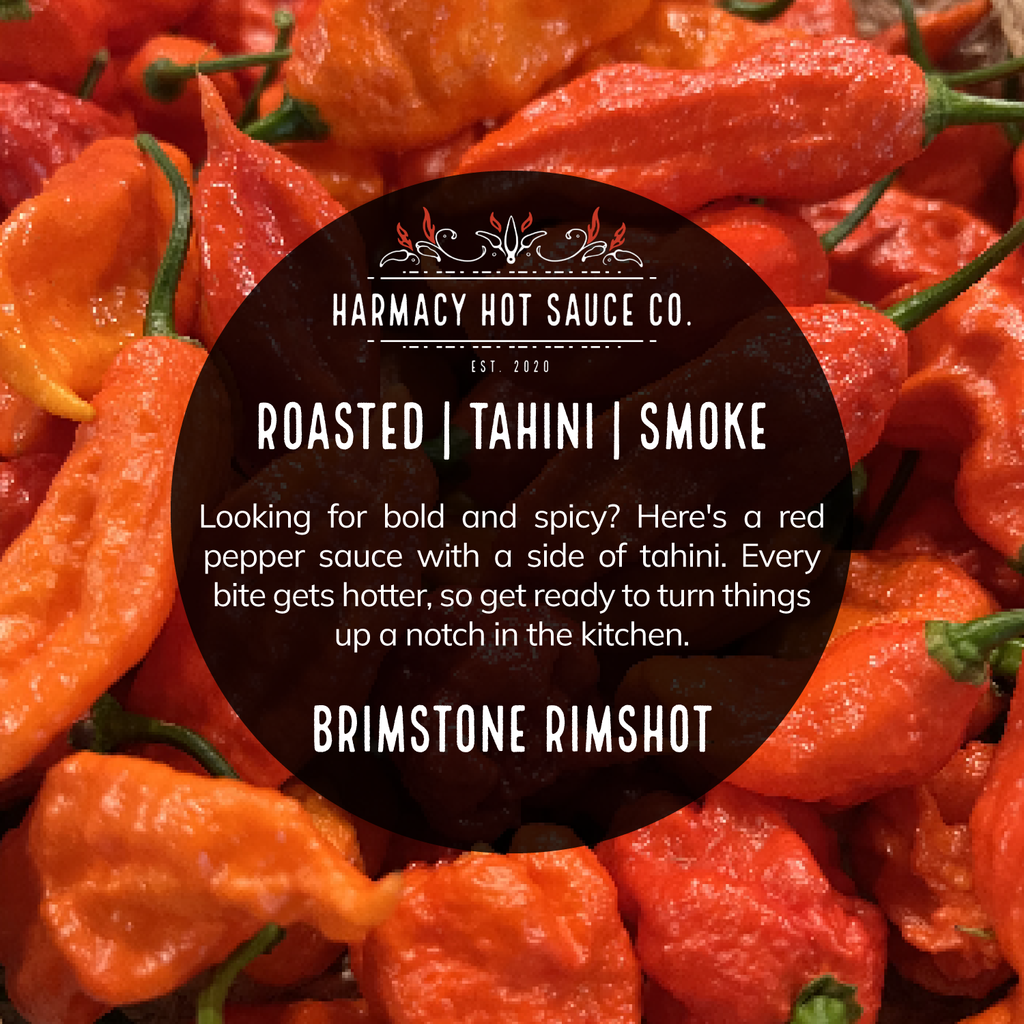 HARMACY HOT SAUCE CO.

EST. 2020

ROASTED | TAHINI | SMOKE

Looking for bold and spicy? Here's a red pepper sauce with a side of tahini. Every bite gets hotter, so get ready to turn things up a notch in the kitchen.

BRIMSTONE RIMSHOT