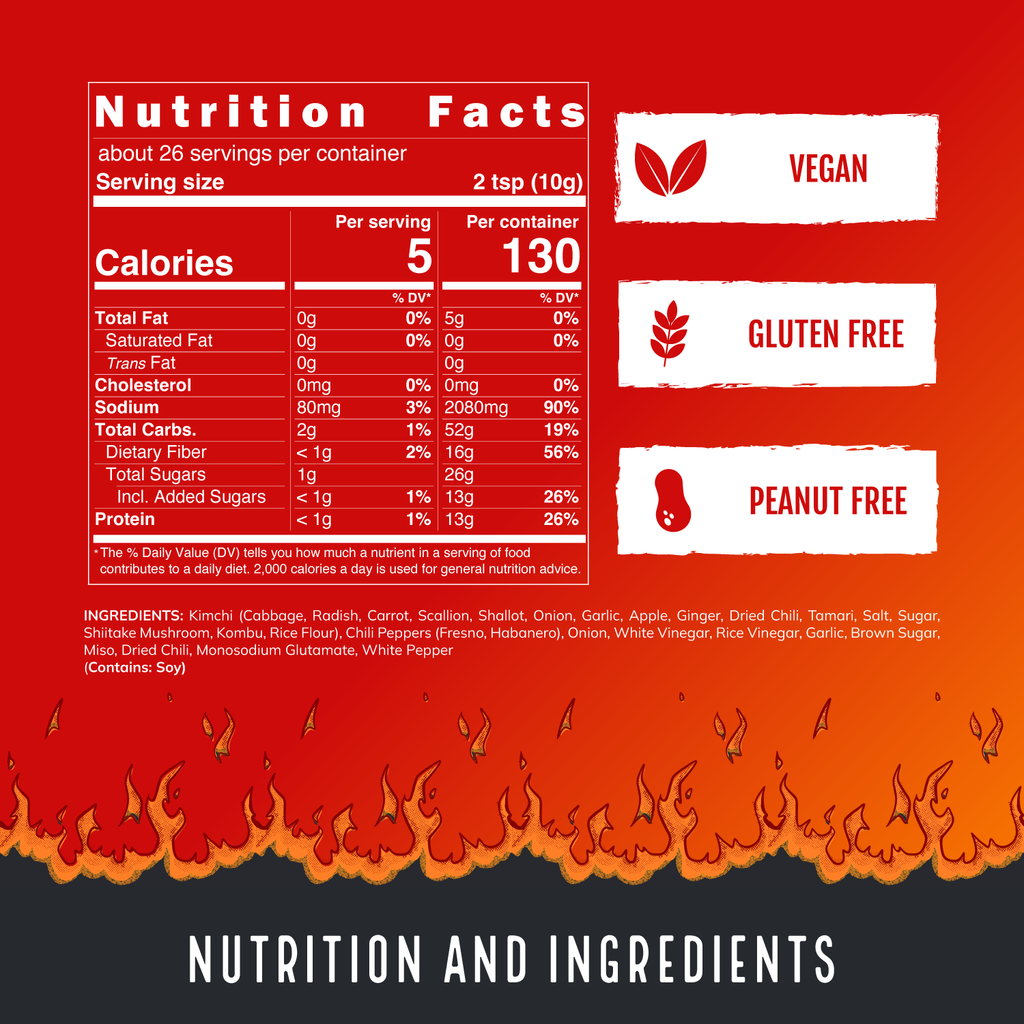 Nutrition Facts
about 26 servings per container
Serving size 2 tsp (10g)

| | Per serving | | Per container | |
|---|---|---|---|---|
| Calories | 5 | | 130 | |
| | | % DV* | | % DV* |
| Total Fat | 0g | 0% | 5g | 0% |
| Saturated Fat | 0g | 0% | 0g | 0% |
| Trans Fat | 0g | | 0g | |
| Cholesterol | 0mg | 0% | 0mg | 0% |
| Sodium | 80mg | 3% | 2080mg | 90% |
| Total Carbs. | 2g | 1% | 52g | 19% |
| Dietary Fiber | < 1g | 2% | 16g | 56% |
| Total Sugars | 1g | | 26g | |
| Incl. Added Sugars | < 1g | 1% | 13g | 26% |
| Protein | < 1g | 1% | 13g | 26% |

*The % Daily Value (DV) tells you how much a nutrient in a serving of food contributes to a daily diet. 2,000 calories a day is used for general nutrition advice.

VEGAN

GLUTEN FREE

PEANUT FREE

INGREDIENTS: Kimchi (Cabbage, Radish, Carrot, Scallion, Shallot, Onion, Garlic, Apple, Ginger, Dried Chili, Tamari, Salt, Sugar, Shiitake Mushroom, Kombu, Rice Flour), Chili Peppers (Fresno, Habanero), Onion, White Vinegar, Rice Vinegar, Garlic, Brown Sugar, Miso, Dried Chili, Monosodium Glutamate, White Pepper
(Contains: Soy)

NUTRITION AND INGREDIENTS